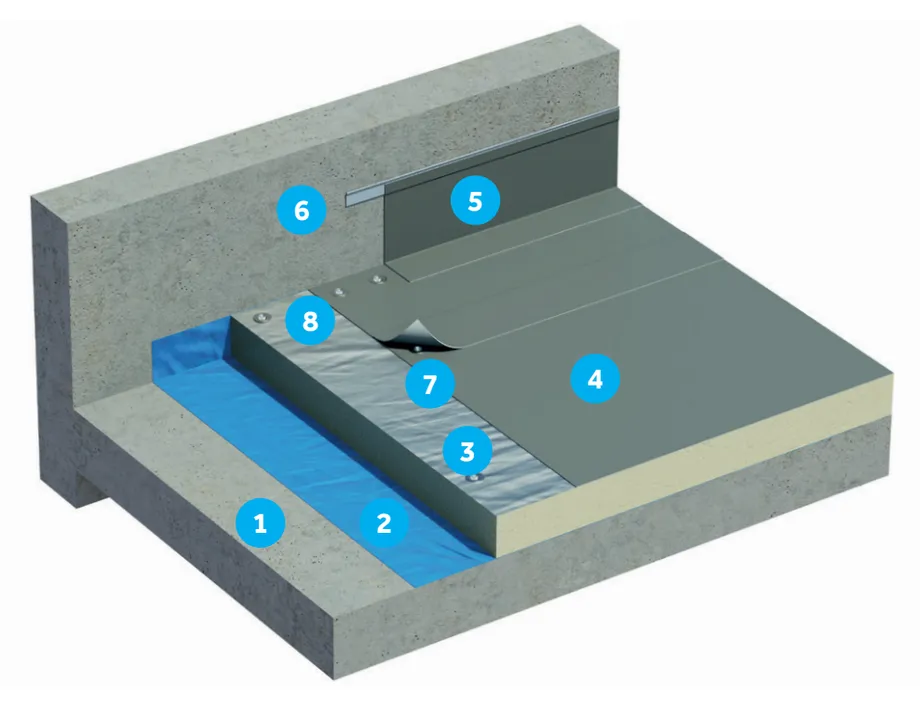 6
5
8
7
4
3
1
2