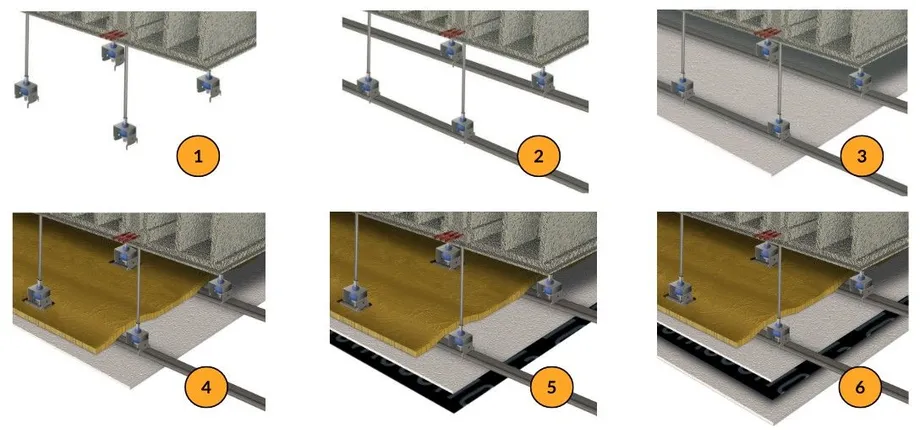 1

2

3

4

5

6